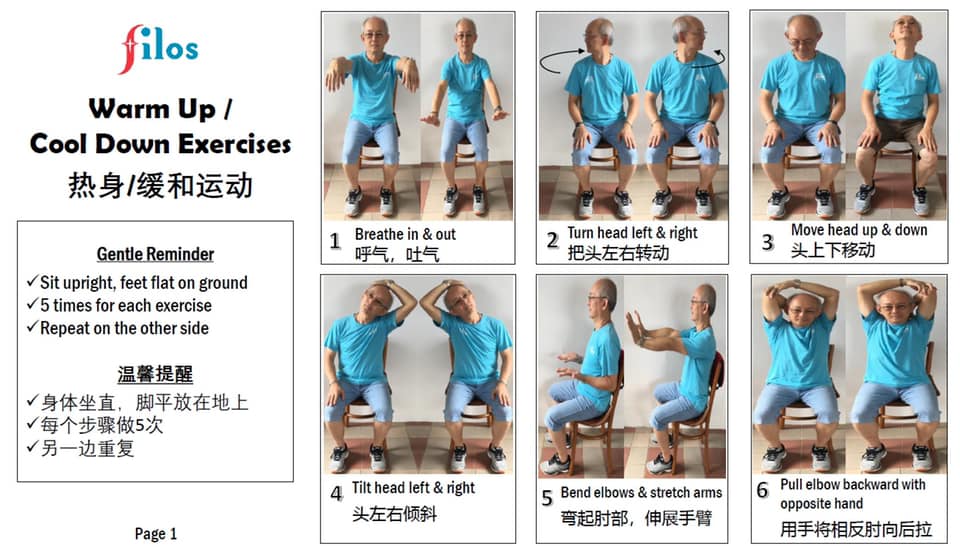 filos

Warm Up / Cool Down Exercises
热身/缓和运动

Gentle Reminder
✓Sit upright, feet flat on ground
✓5 times for each exercise
✓Repeat on the other side

温馨提醒
✓身体坐直，脚平放在地上
✓每个步骤做5次
✓另一边重复

Page 1

1 Breathe in & out
呼气，吐气

2 Turn head left & right
把头左右转动

3 Move head up & down
头上下移动

4 Tilt head left & right
头左右倾斜

5 Bend elbows & stretch arms
弯起肘部，伸展手臂

6 Pull elbow backward with opposite hand
用手将相反肘向后拉